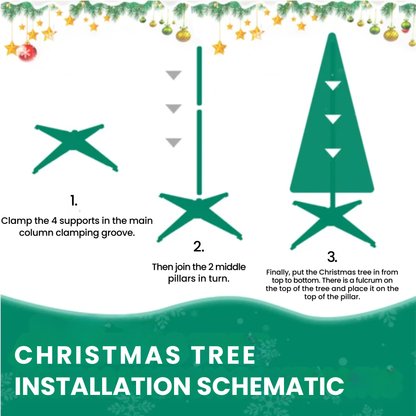 1.
Clamp the 4 supports in the main column clamping groove.

2.
Then join the 2 middle pillars in turn.

3.
Finally, put the Christmas tree in from top to bottom. There is a fulcrum on the top of the tree and place it on the top of the pillar.

CHRISTMAS TREE INSTALLATION SCHEMATIC