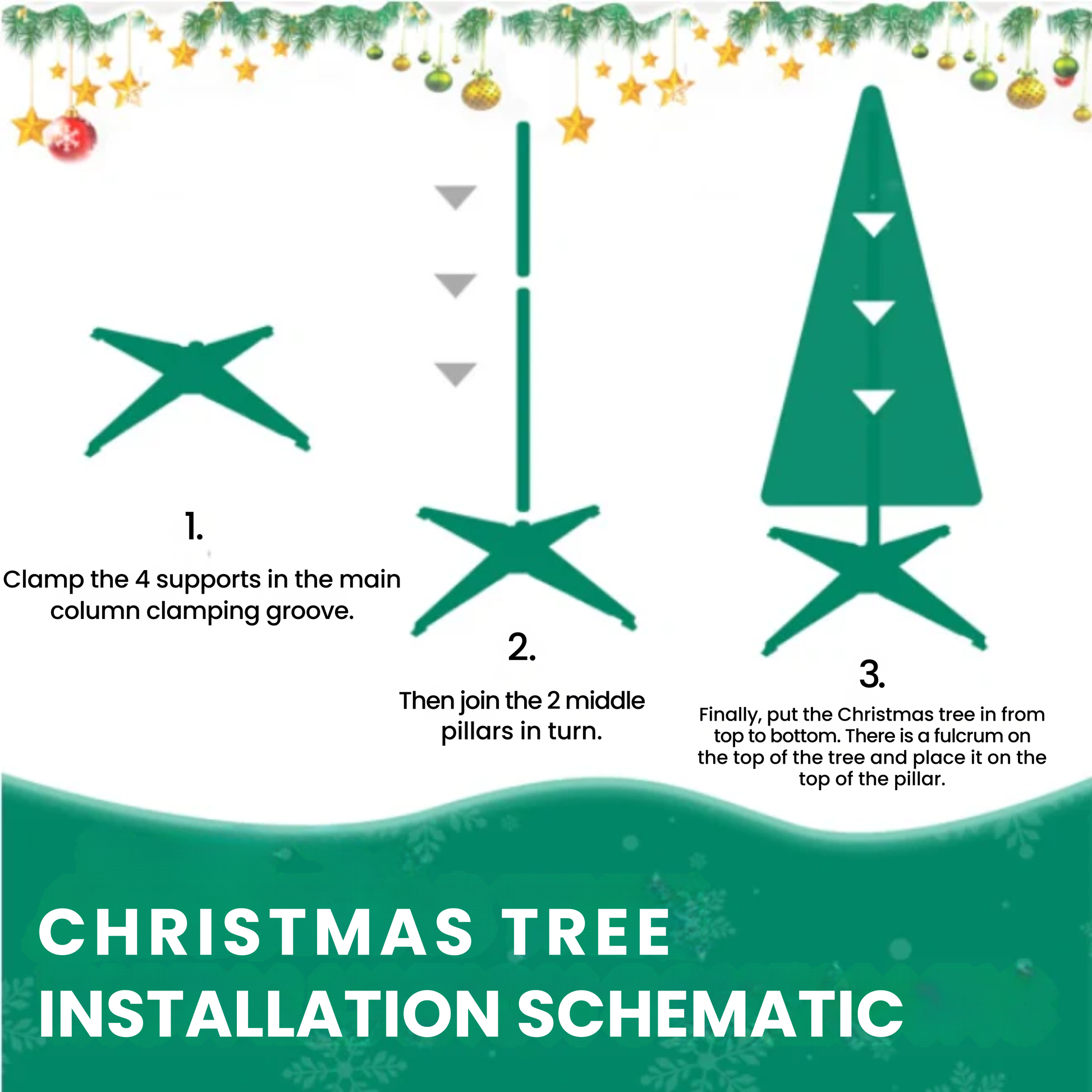 1.

Clamp the 4 supports in the main column clamping groove.

2.

Then join the 2 middle pillars in turn.

3.

Finally, put the Christmas tree in from top to bottom. There is a fulcrum on the top of the tree and place it on the top of the pillar.

CHRISTMAS TREE INSTALLATION SCHEMATIC