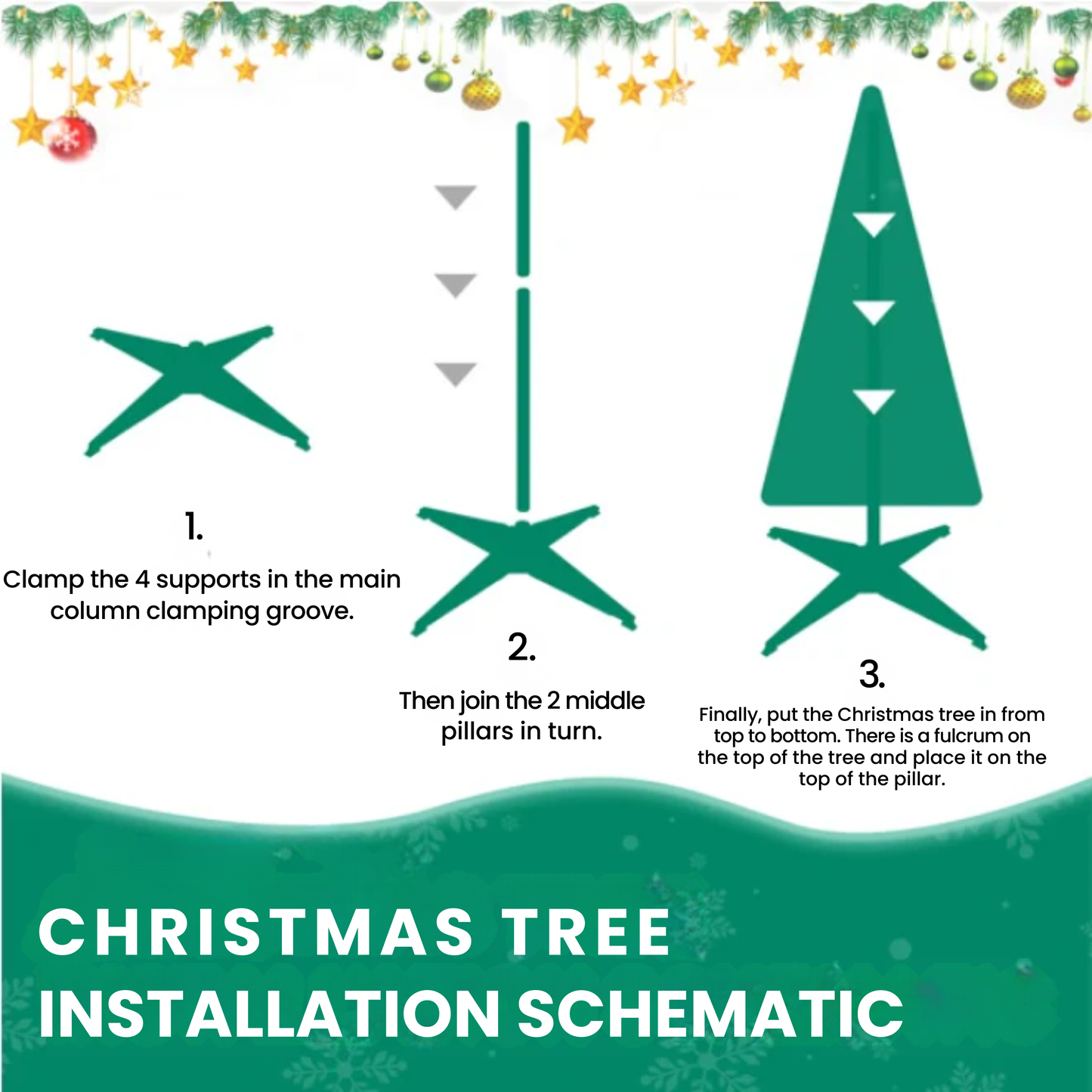 1.
Clamp the 4 supports in the main column clamping groove.

2.
Then join the 2 middle pillars in turn.

3.
Finally, put the Christmas tree in from top to bottom. There is a fulcrum on the top of the tree and place it on the top of the pillar.

CHRISTMAS TREE
INSTALLATION SCHEMATIC